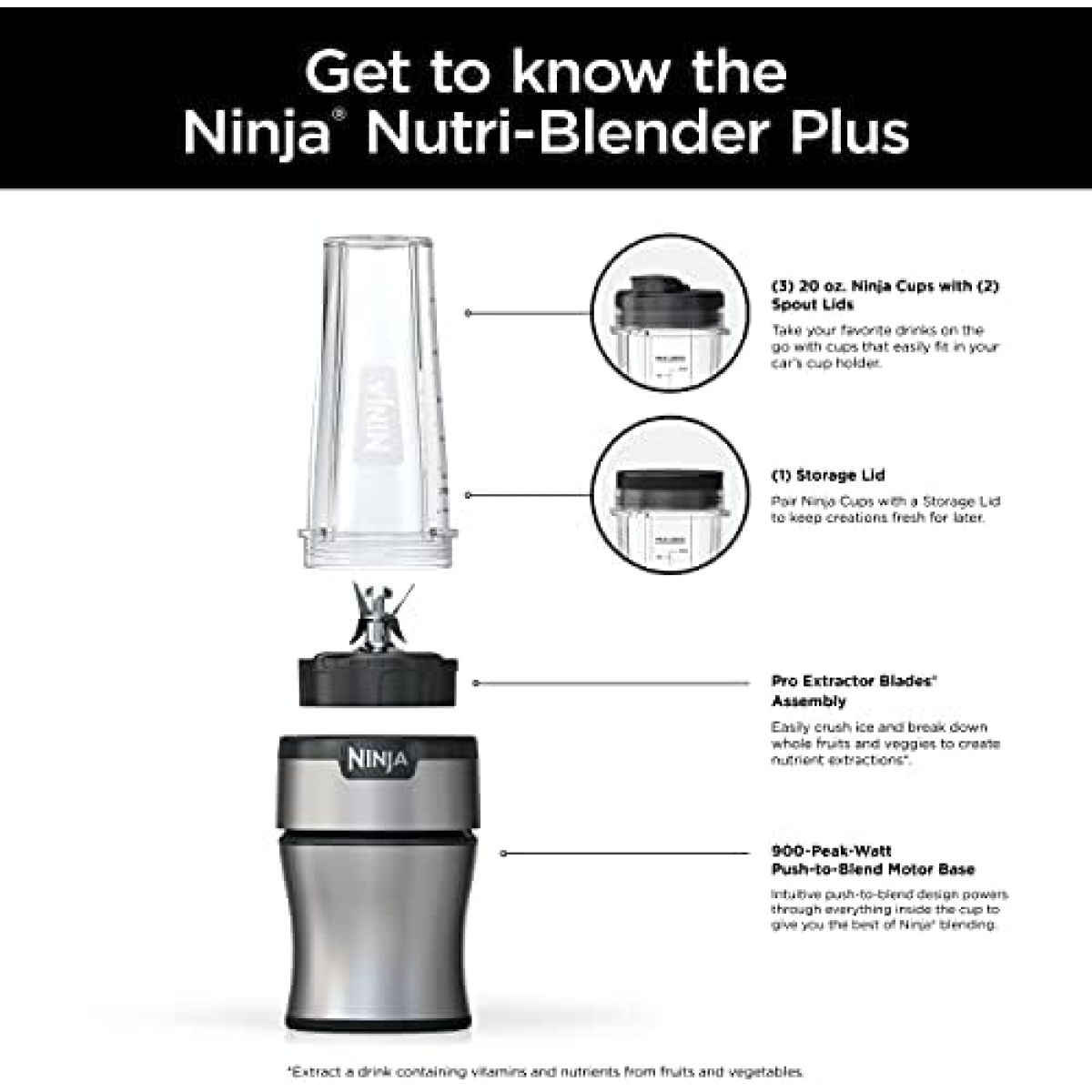 Get to know the Ninja® Nutri-Blender Plus

NINJA

(3) 20 oz. Ninja Cups with (2) Spout Lids

Take your favorite drinks on the go with cups that easily fit in your car's cup holder.

(1) Storage Lid

Pair Ninja Cups with a Storage Lid to keep creations fresh for later.

Pro Extractor Blades* Assembly

Easily crush ice and break down whole fruits and veggies to create nutrient extractions*.

NINJA

900-Peak-Watt Push-to-Blend Motor Base

Intuitive push-to-blend design powers through everything inside the cup to give you the best of Ninja® blending.

*Extract a drink containing vitamins and nutrients from fruits and vegetables.